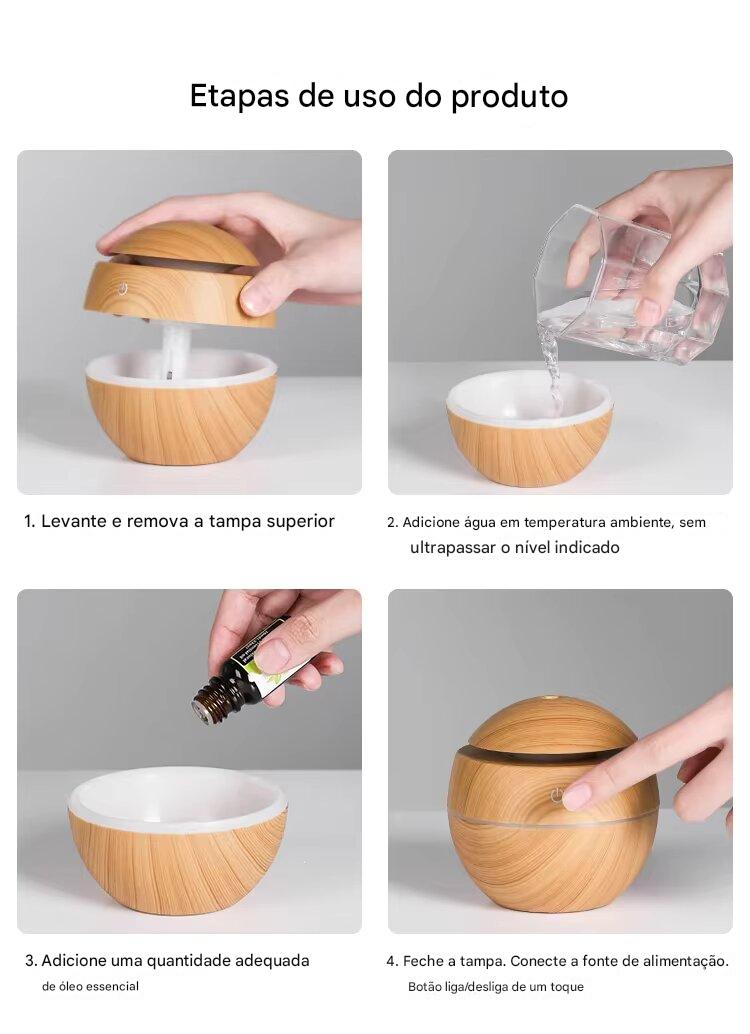 Etapas de uso do produto

1. Levante e remova a tampa superior

2. Adicione água em temperatura ambiente, sem ultrapassar o nível indicado

3. Adicione uma quantidade adequada de óleo essencial

4. Feche a tampa. Conecte a fonte de alimentação. Botão liga/desliga de um toque