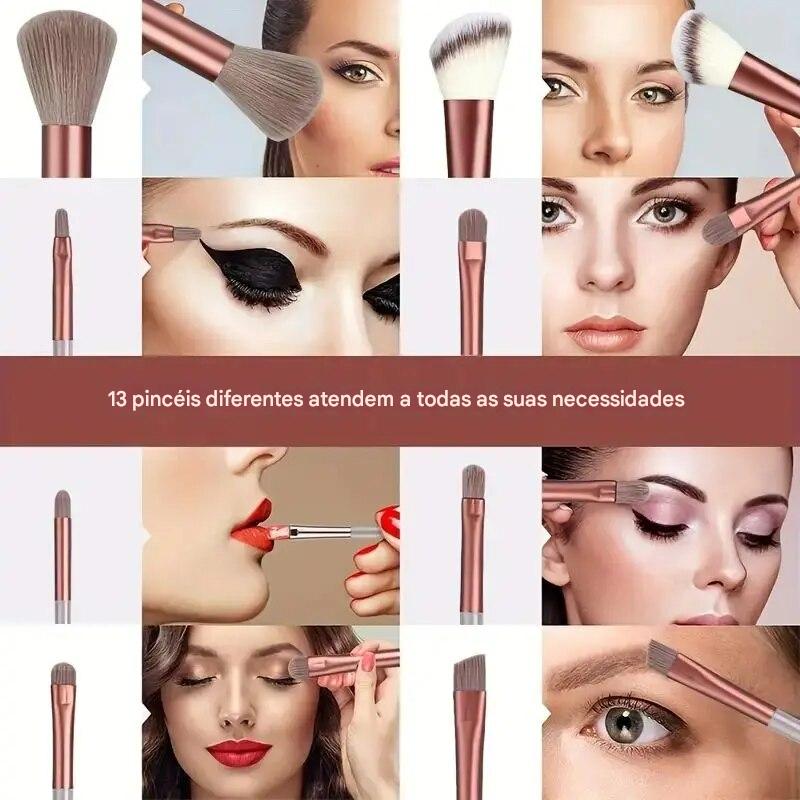 13 pincéis diferentes atendem a todas as suas necessidades